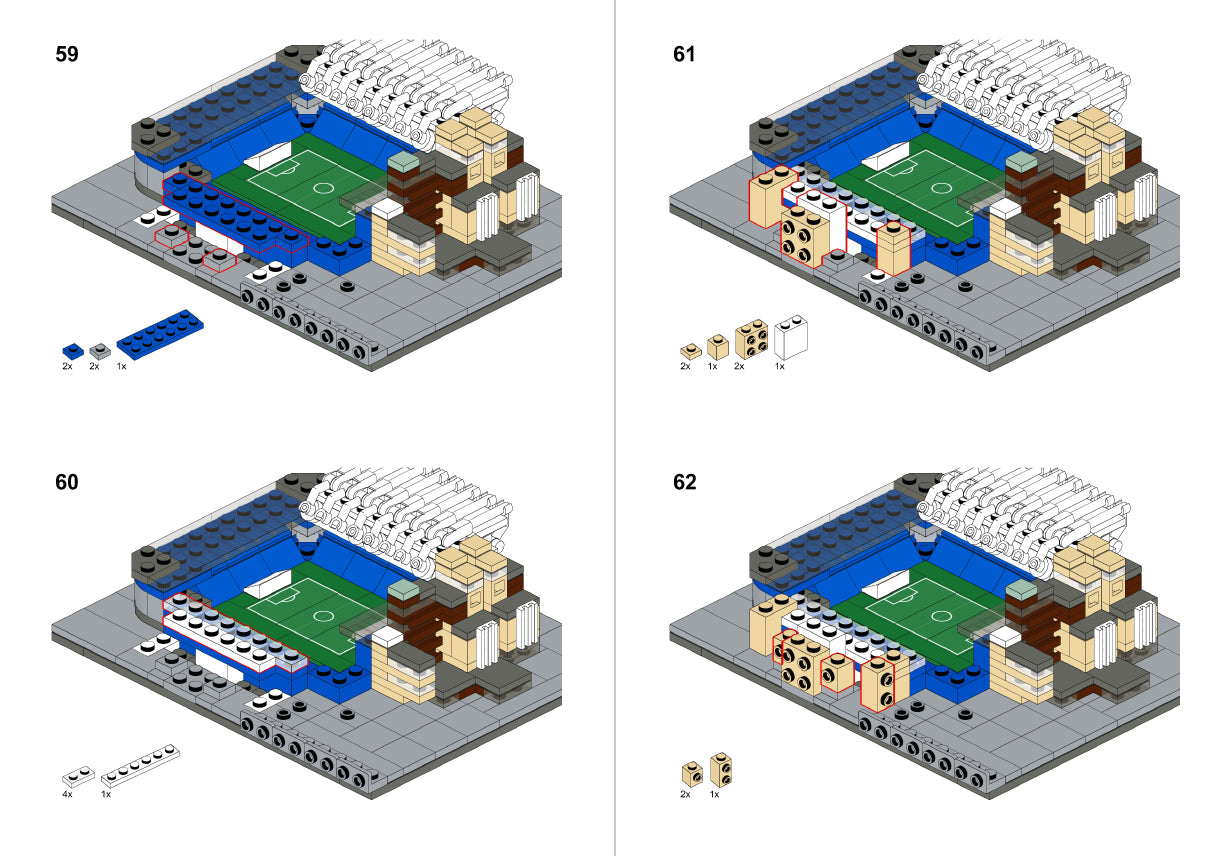 59

2x 2x 1x

60

4x 1x

61

2x 1x 2x 1x

62

2x 1x