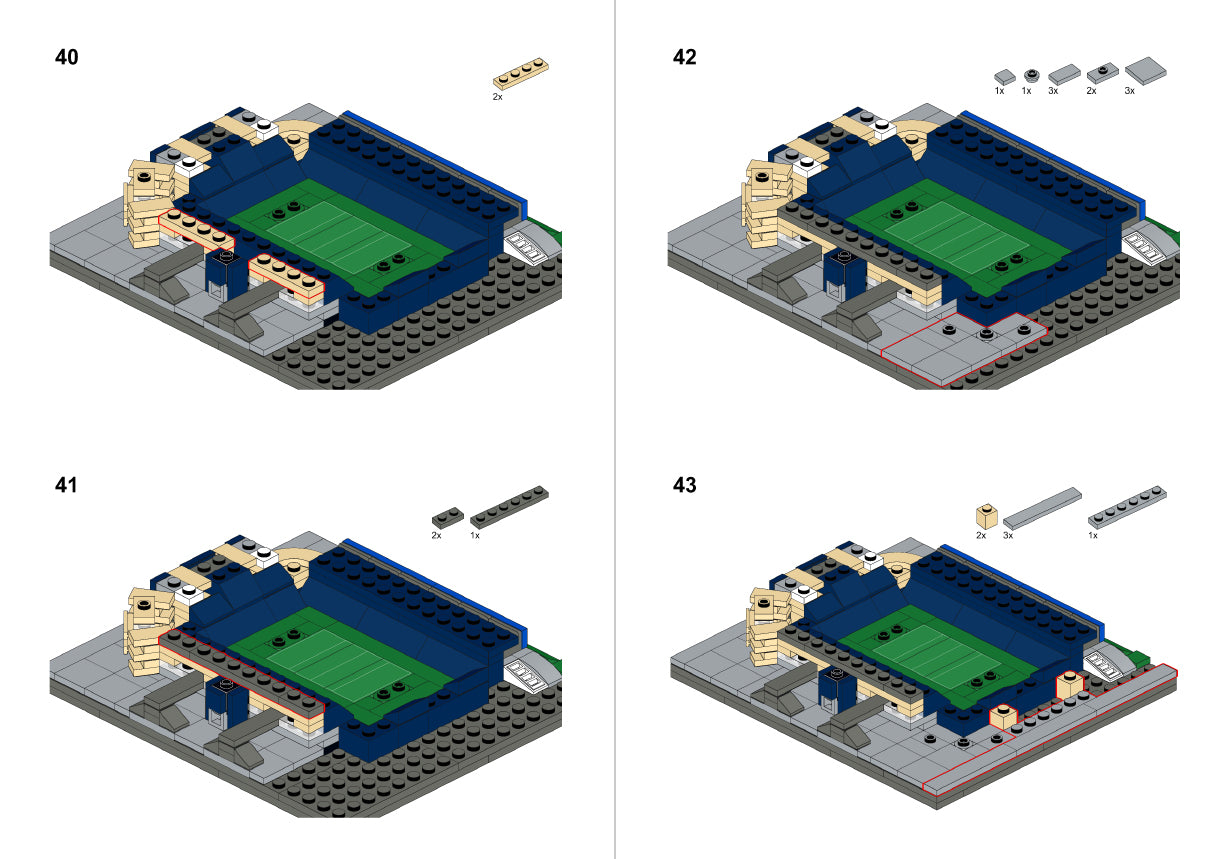 40

2x

41

2x 1x

42

1x 1x 3x 2x 3x

43

2x 3x 1x