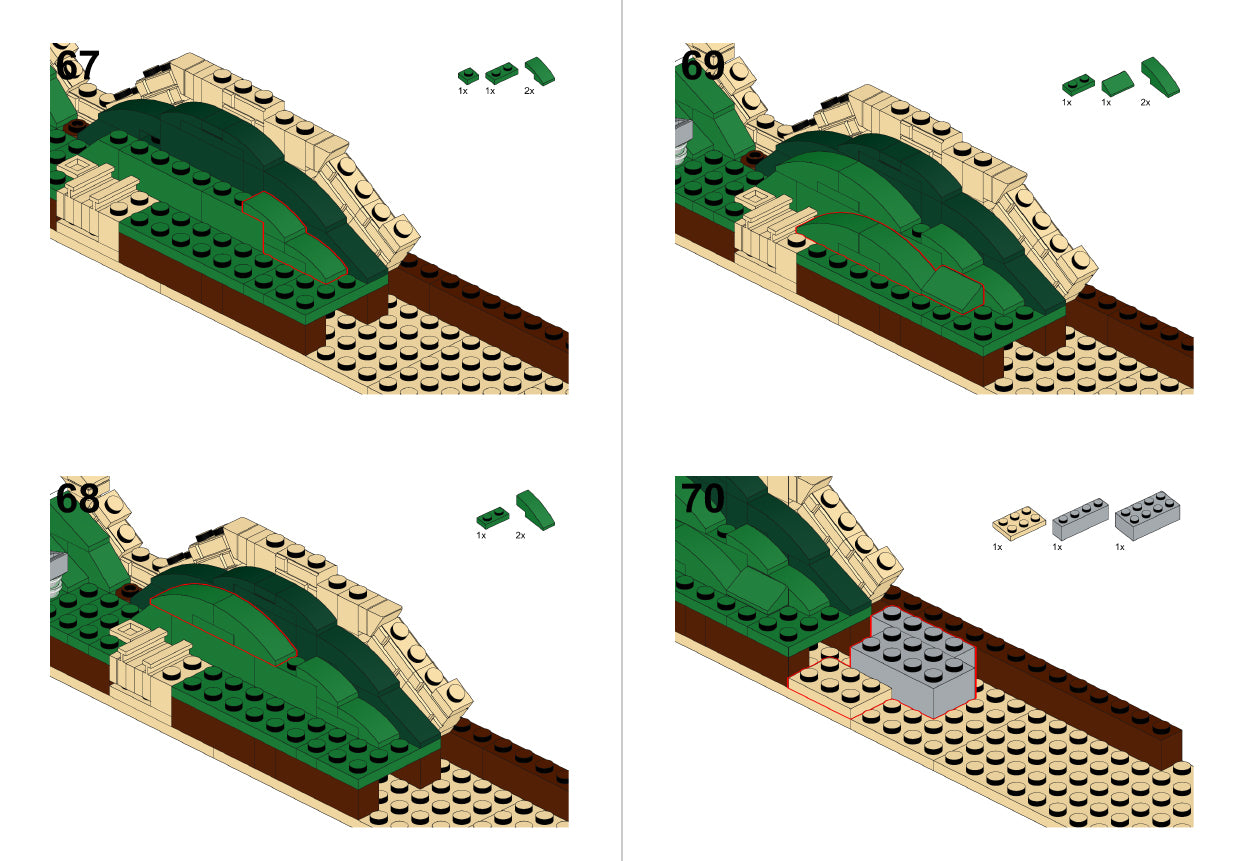 67

1x 1x 2x

68

1x 2x

69

1x 1x 2x

70

1x 1x 1x