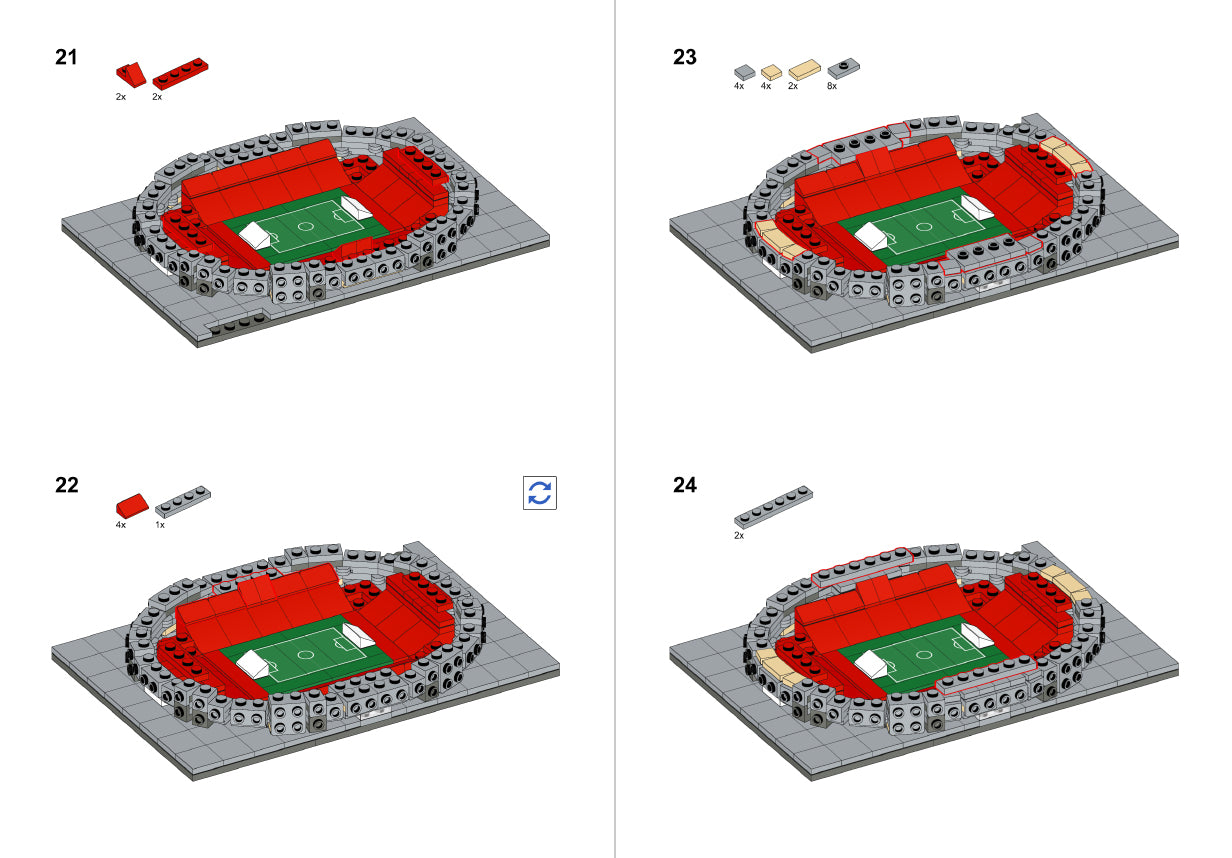 21

2x 2x

22

4x 1x

23

4x 4x 2x 8x

24

2x